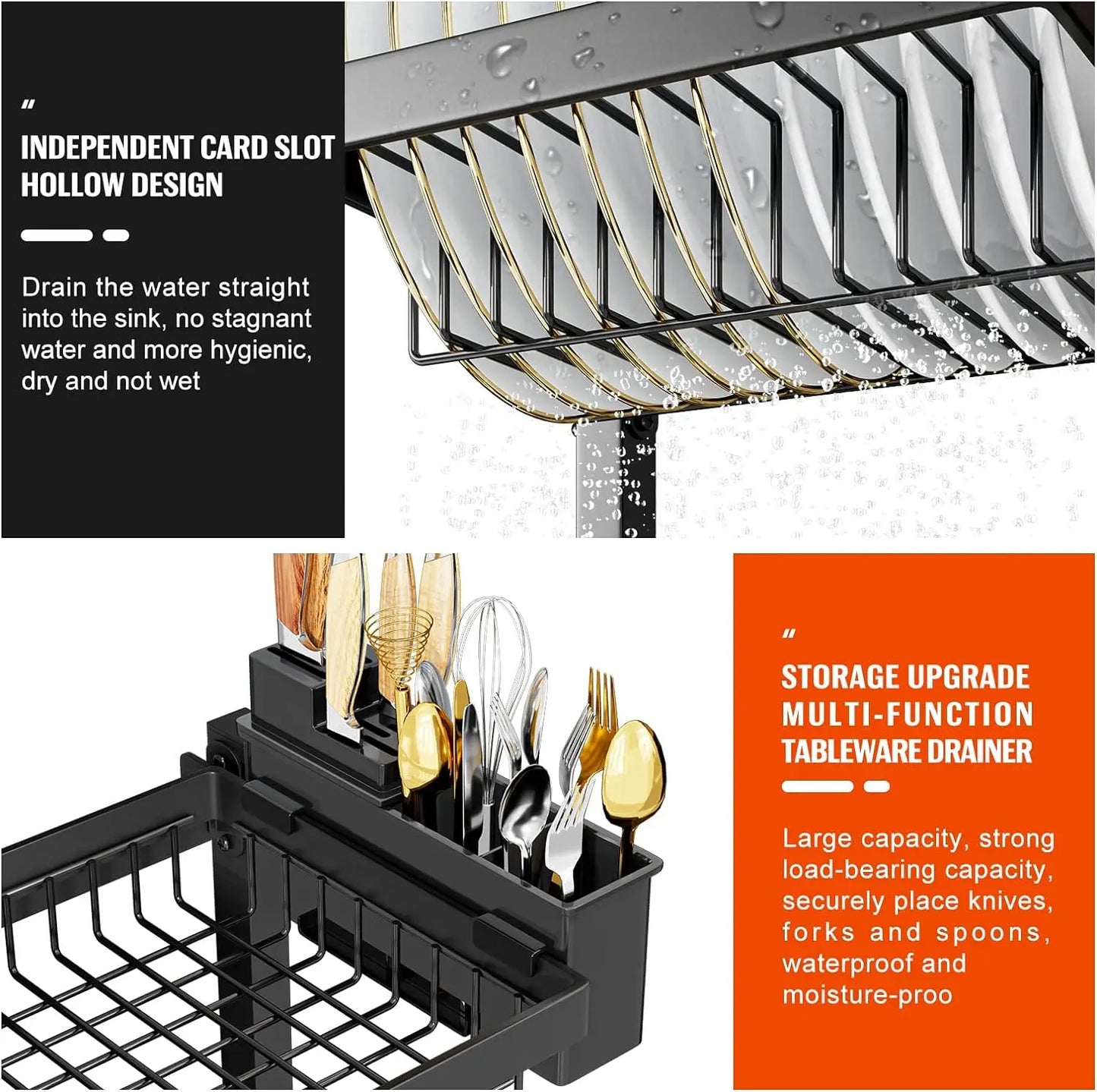 "
INDEPENDENT CARD SLOT HOLLOW DESIGN

Drain the water straight into the sink, no stagnant water and more hygienic, dry and not wet

"
STORAGE UPGRADE MULTI-FUNCTION TABLEWARE DRAINER

Large capacity, strong load-bearing capacity, securely place knives, forks and spoons, waterproof and moisture-proo