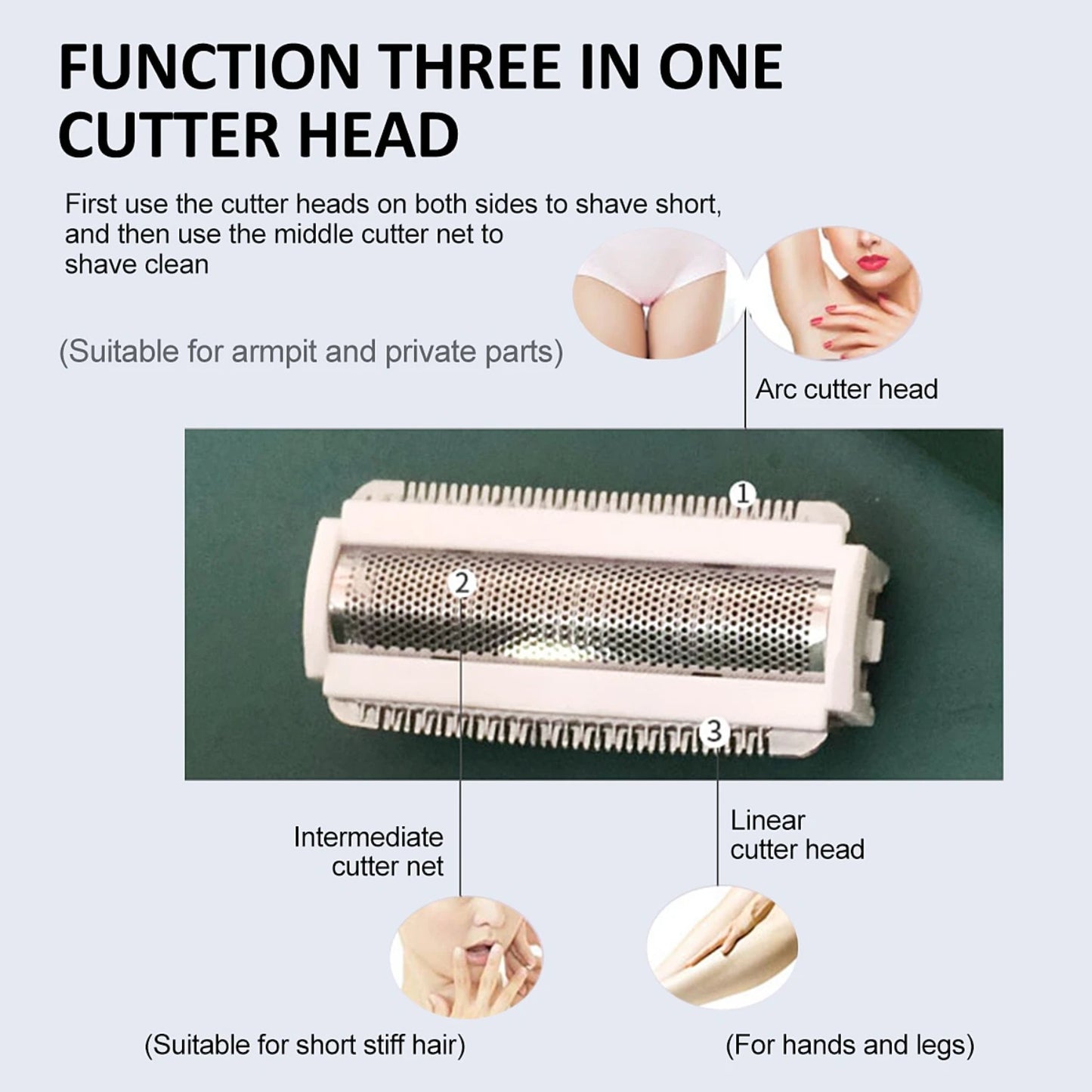 FUNCTION THREE IN ONE CUTTER HEAD

First use the cutter heads on both sides to shave short, and then use the middle cutter net to shave clean

(Suitable for armpit and private parts)

Arc cutter head

1

2

3

Intermediate cutter net

Linear cutter head

(Suitable for short stiff hair)

(For hands and legs)