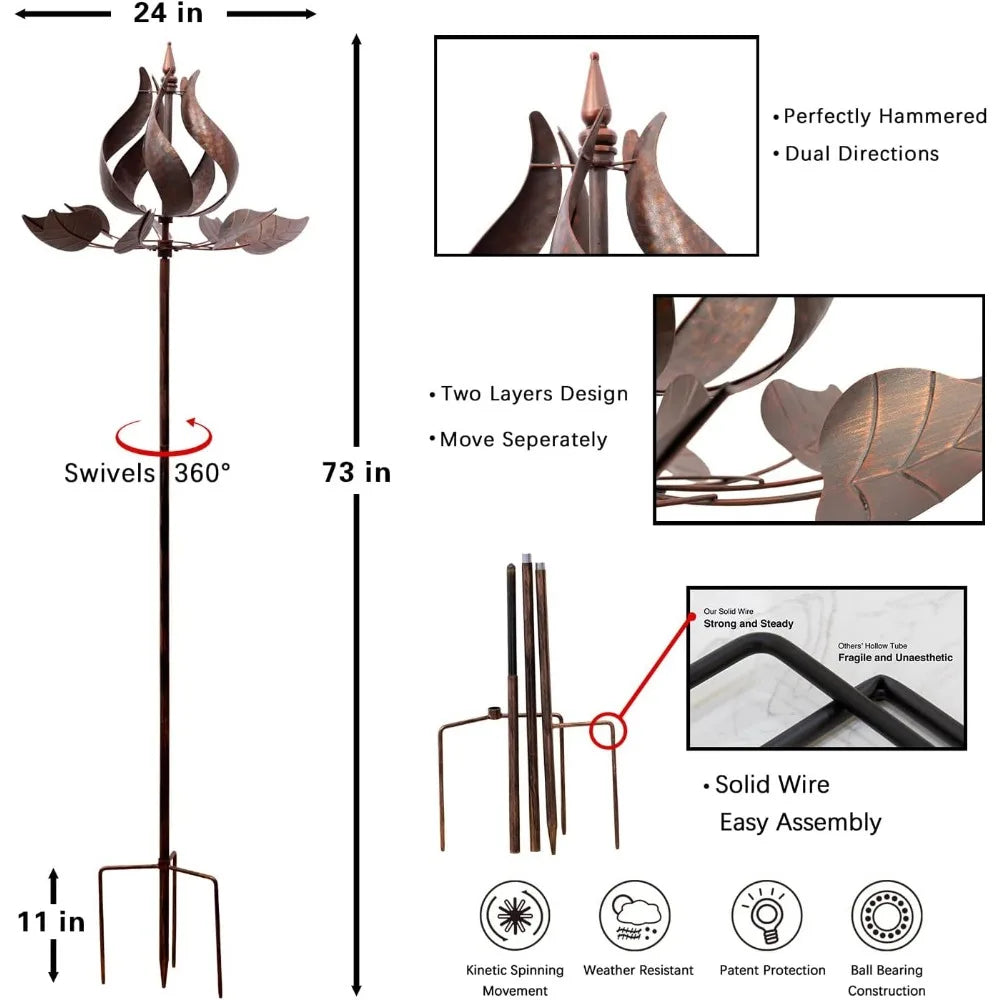 24 in

Swivels 360°

73 in

11 in

• Perfectly Hammered
• Dual Directions

• Two Layers Design
• Move Seperately

Our Solid Wire
Strong and Steady

Others' Hollow Tube
Fragile and Unaesthetic

• Solid Wire
Easy Assembly

Kinetic Spinning Movement

Weather Resistant

Patent Protection

Ball Bearing Construction